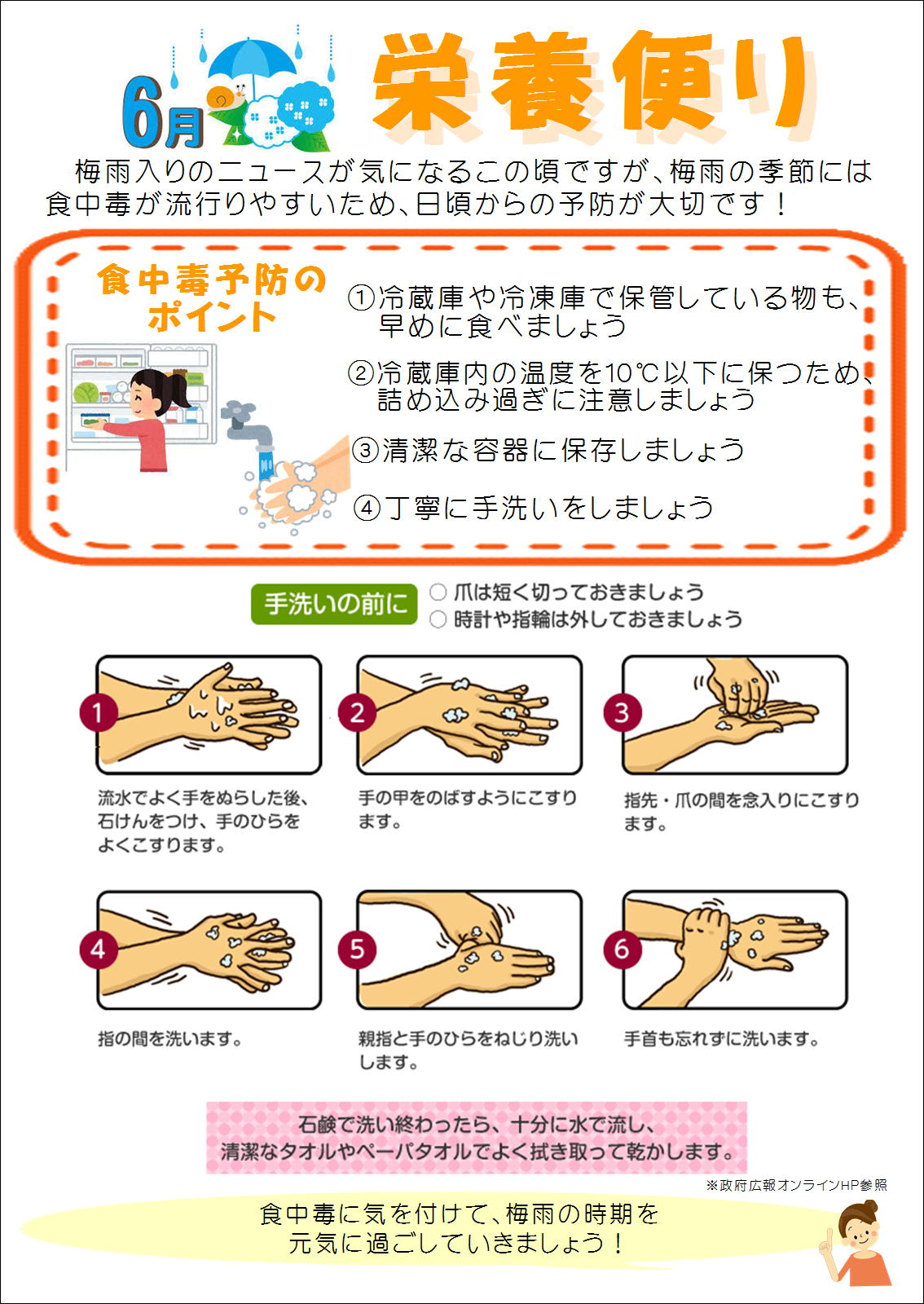 6月 栄養便り

梅雨入りのニュースが気になるこの頃ですが、梅雨の季節には食中毒が流行りやすいため、日頃からの予防が大切です！

食中毒予防のポイント

①冷蔵庫や冷凍庫で保管している物も、早めに食べましょう

②冷蔵庫内の温度を10℃以下に保つため、詰め込み過ぎに注意しましょう

③清潔な容器に保存しましょう

④丁寧に手洗いをしましょう

手洗いの前に
○ 爪は短く切っておきましょう
○ 時計や指輪は外しておきましょう

1
流水でよく手をぬらした後、石けんをつけ、手のひらをよくこすります。

2
手の甲をのばすようにこすります。

3
指先・爪の間を念入りにこすります。

4
指の間を洗います。

5
親指と手のひらをねじり洗いします。

6
手首も忘れずに洗います。

石鹸で洗い終わったら、十分に水で流し、清潔なタオルやペーパタオルでよく拭き取って乾かします。

※政府広報オンラインHP参照

食中毒に気を付けて、梅雨の時期を元気に過ごしていきましょう！